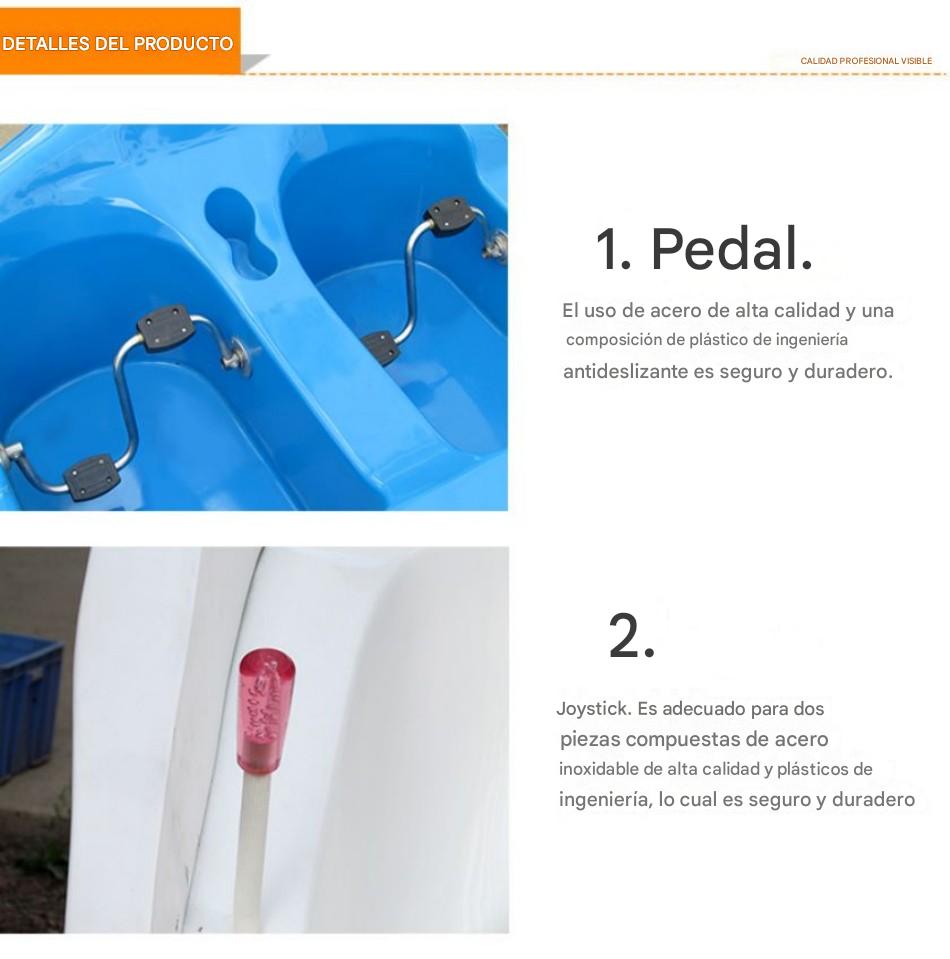 DETALLES DEL PRODUCTO

CALIDAD PROFESIONAL VISIBLE

1. Pedal.

El uso de acero de alta calidad y una composición de plástico de ingeniería antideslizante es seguro y duradero.

2.

Joystick. Es adecuado para dos piezas compuestas de acero inoxidable de alta calidad y plásticos de ingeniería, lo cual es seguro y duradero