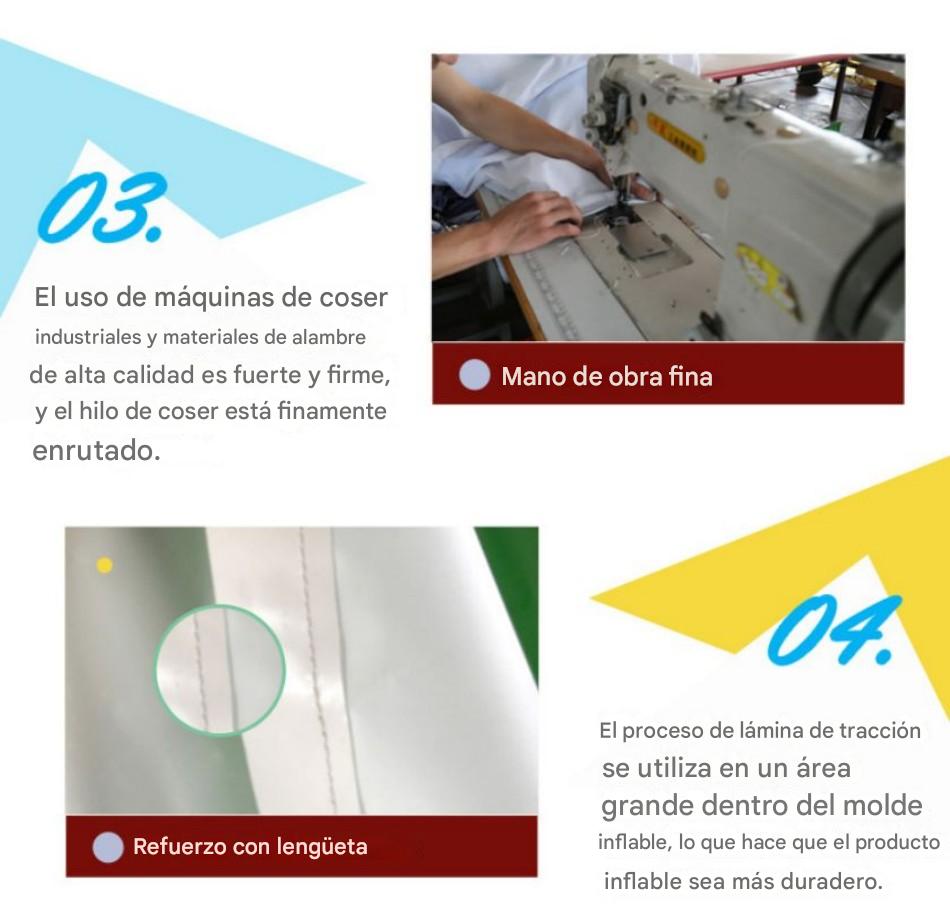 03.

El uso de máquinas de coser industriales y materiales de alambre de alta calidad es fuerte y firme, y el hilo de coser está finamente enrutado.

Mano de obra fina

Refuerzo con lengüeta

04.

El proceso de lámina de tracción se utiliza en un área grande dentro del molde inflable, lo que hace que el producto inflable sea más duradero.